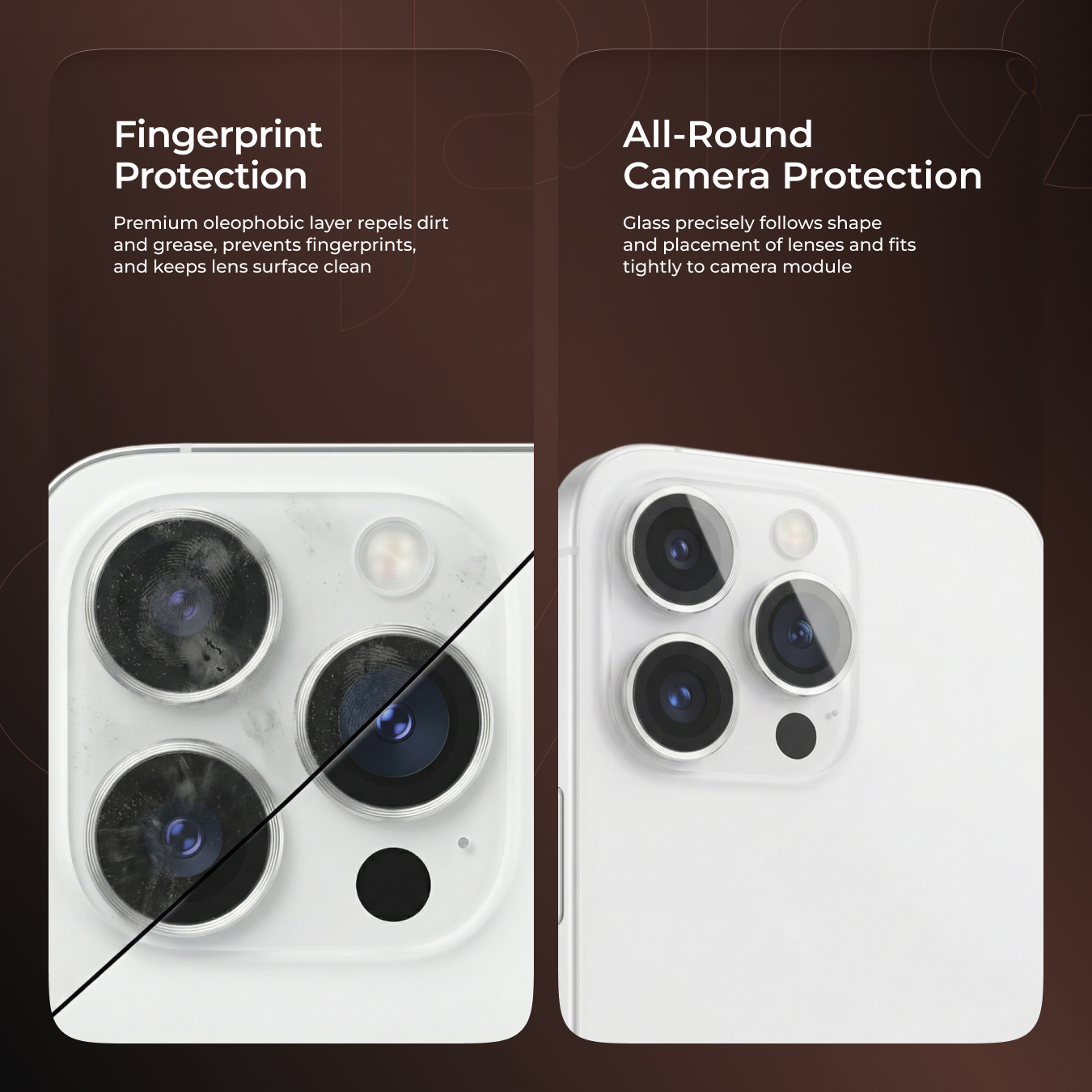 Fingerprint Protection

Premium oleophobic layer repels dirt and grease, prevents fingerprints, and keeps lens surface clean

All-Round Camera Protection

Glass precisely follows shape and placement of lenses and fits tightly to camera module